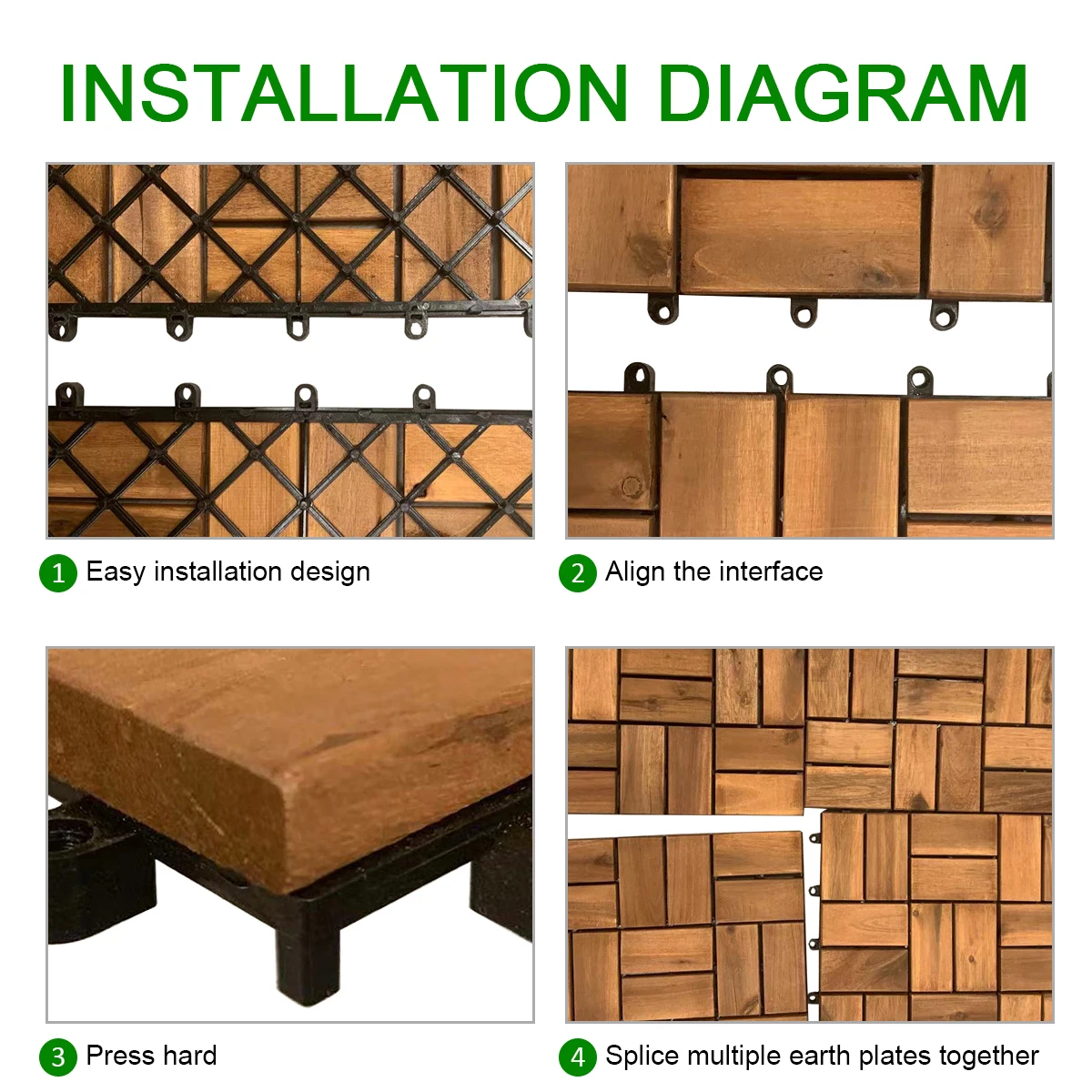 INSTALLATION DIAGRAM

1 Easy installation design

2 Align the interface

3 Press hard

4 Splice multiple earth plates together