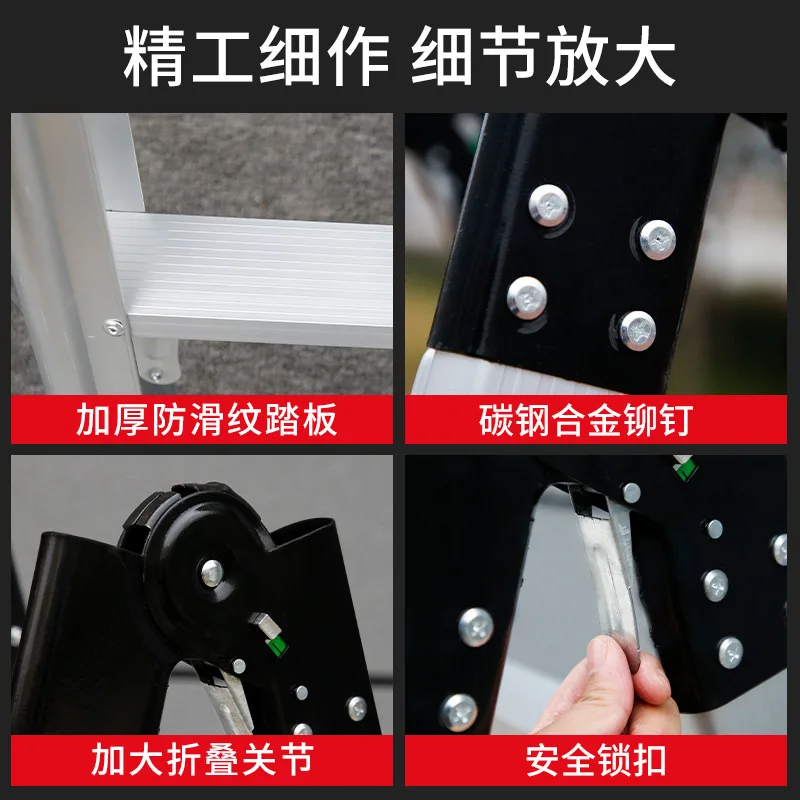 精工细作 细节放大

加厚防滑纹踏板

碳钢合金铆钉

加大折叠关节

安全锁扣