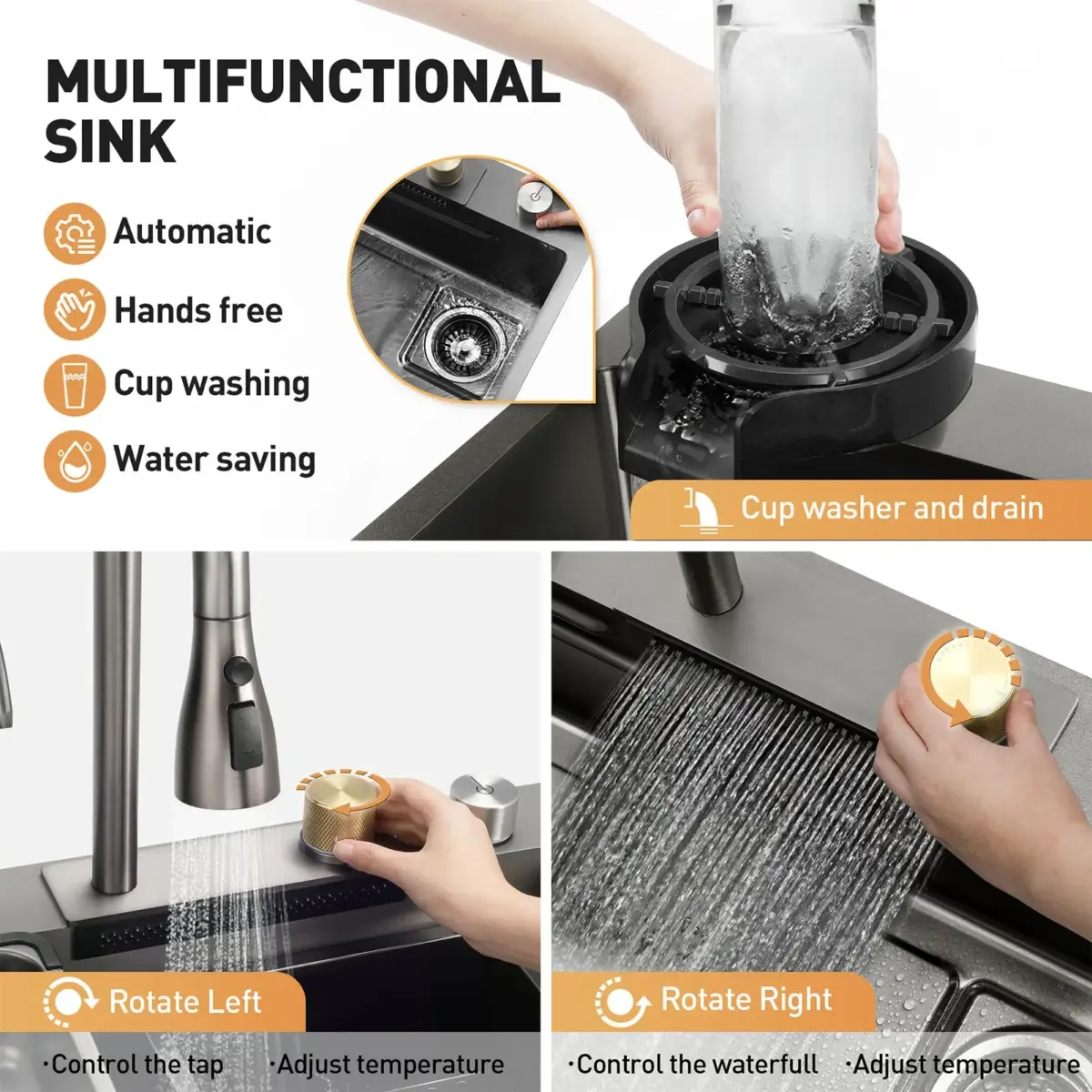 MULTIFUNCTIONAL SINK

Automatic

Hands free

Cup washing

Water saving

Cup washer and drain

Rotate Left

·Control the tap ·Adjust temperature

Rotate Right

·Control the waterfull ·Adjust temperature