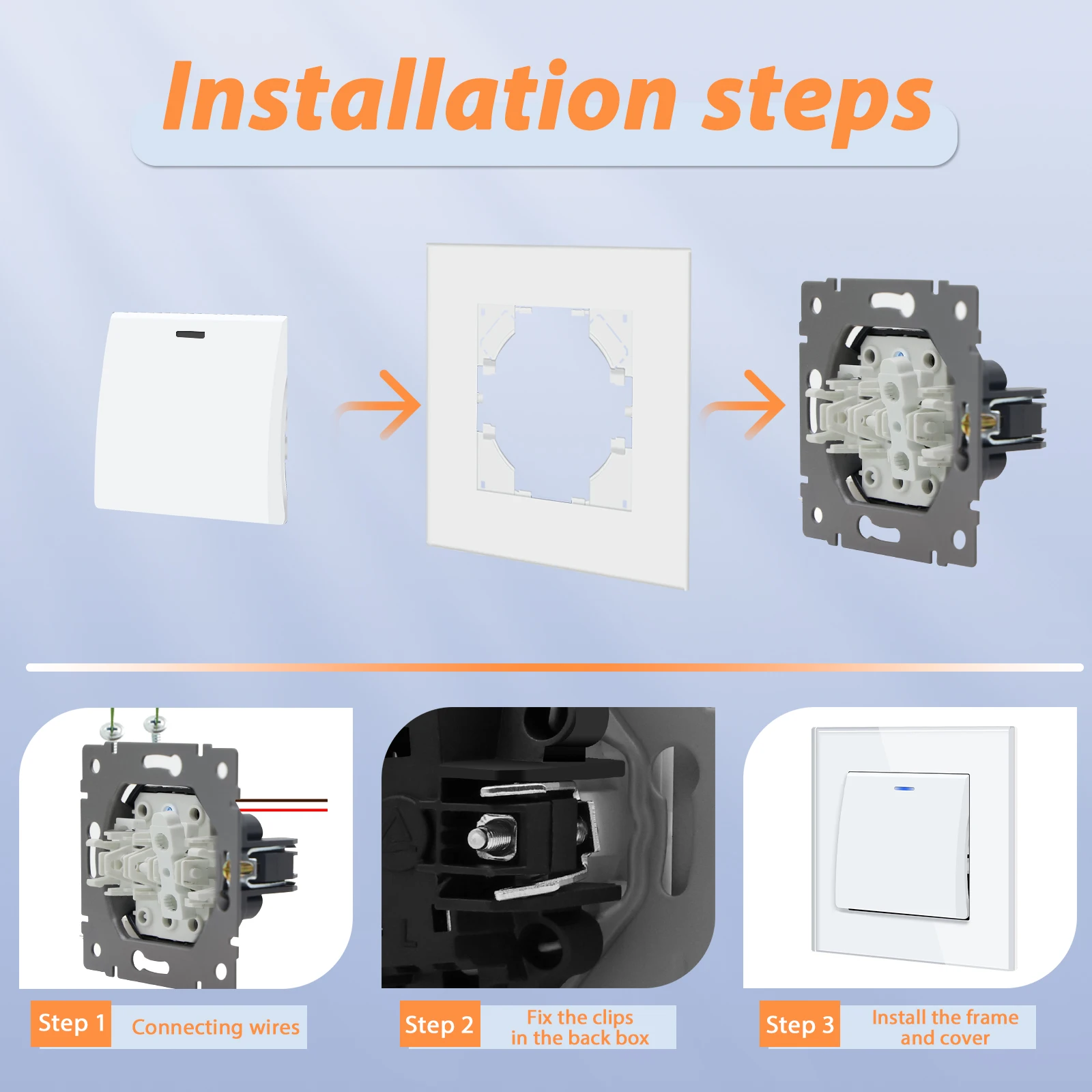 Installation steps

Step 1 Connecting wires

Step 2 Fix the clips in the back box

Step 3 Install the frame and cover